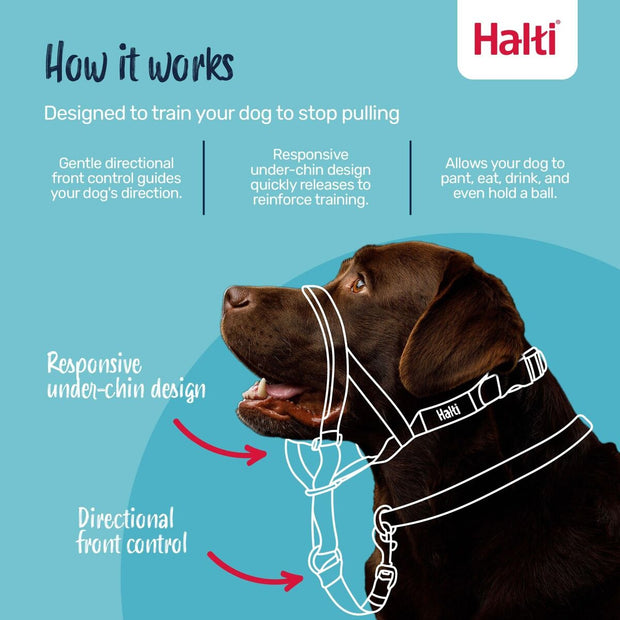 Halti®

How it works

Designed to train your dog to stop pulling

Gentle directional front control guides your dog's direction.

Responsive under-chin design quickly releases to reinforce training.

Allows your dog to pant, eat, drink, and even hold a ball.

Responsive under-chin design

Halti

Directional front control